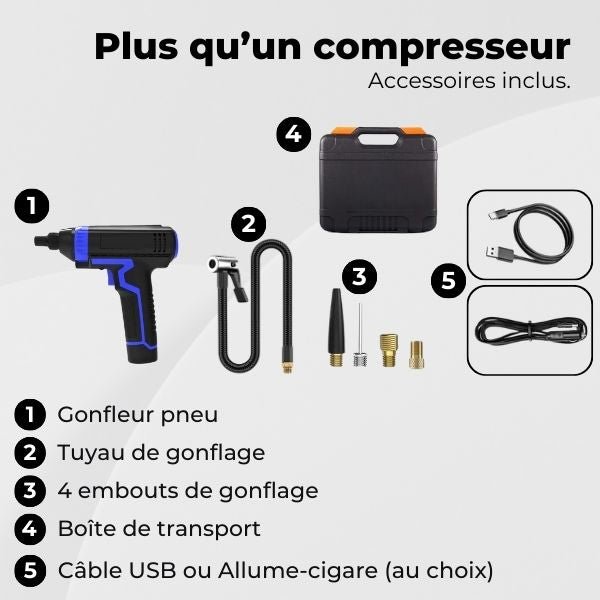 Plus qu'un compresseur
Accessoires inclus.

4

1

2

3

5

1 Gonfleur pneu
2 Tuyau de gonflage
3 4 embouts de gonflage
4 Boîte de transport
5 Câble USB ou Allume-cigare (au choix)