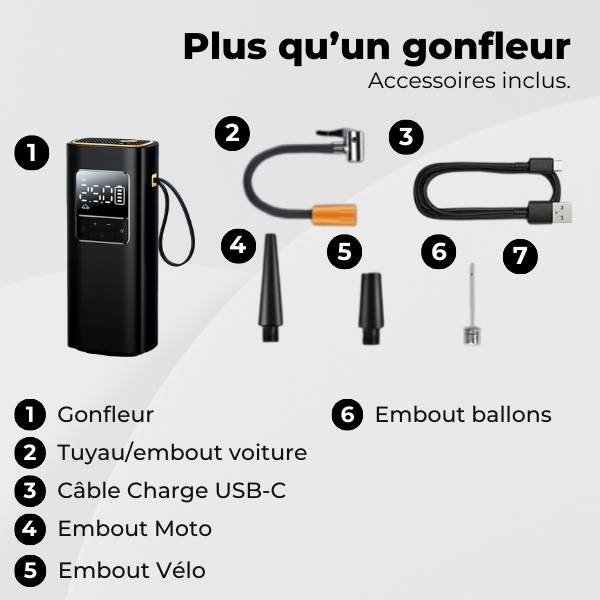 Plus qu'un gonfleur
Accessoires inclus.

1

2

3

250

4

5

6

7

1 Gonfleur
2 Tuyau/embout voiture
3 Câble Charge USB-C
4 Embout Moto
5 Embout Vélo

6 Embout ballons