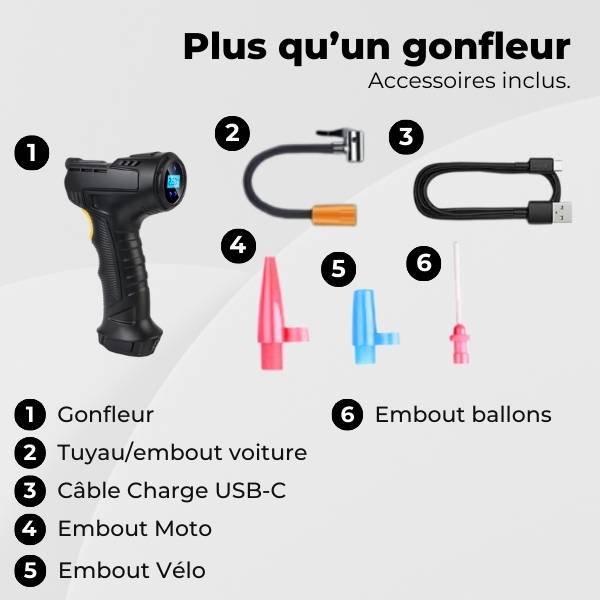 Plus qu'un gonfleur
Accessoires inclus.

1

2

3

4

5

6

1 Gonfleur
2 Tuyau/embout voiture
3 Câble Charge USB-C
4 Embout Moto
5 Embout Vélo

6 Embout ballons