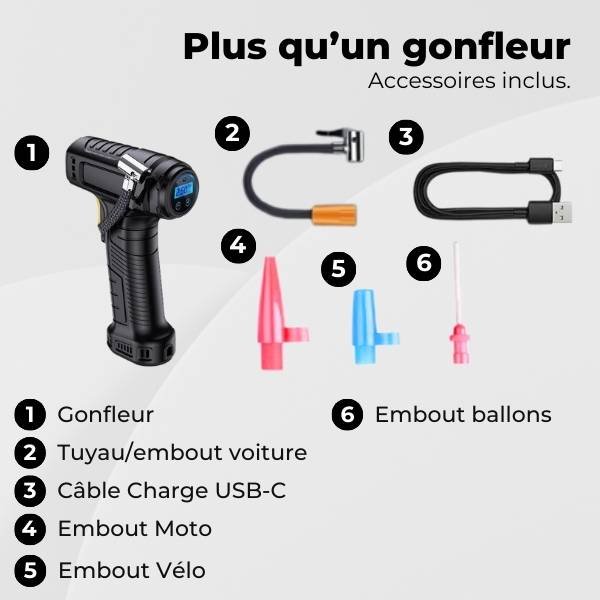 Plus qu'un gonfleur
Accessoires inclus.

1
2
3
4
5
6

1 Gonfleur
2 Tuyau/embout voiture
3 Câble Charge USB-C
4 Embout Moto
5 Embout Vélo

6 Embout ballons