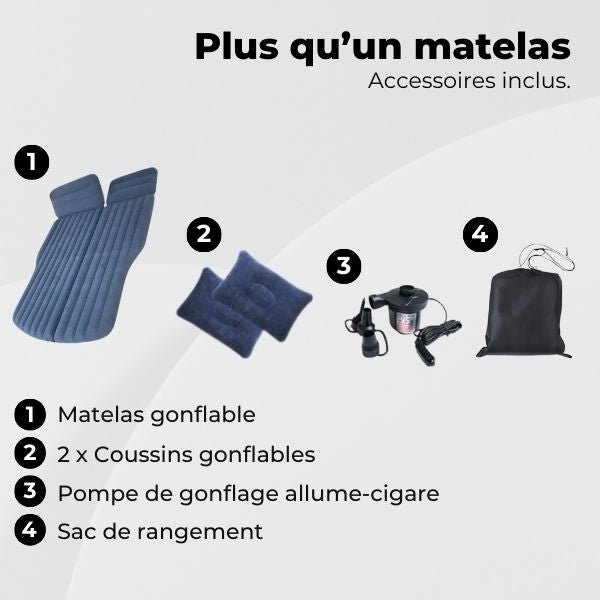 Plus qu'un matelas
Accessoires inclus.

1

2

3

4

1 Matelas gonflable
2 2 x Coussins gonflables
3 Pompe de gonflage allume-cigare
4 Sac de rangement