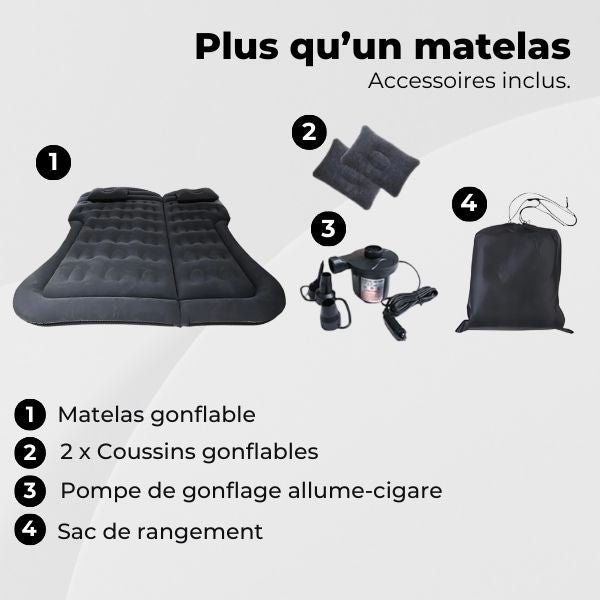 Plus qu'un matelas
Accessoires inclus.

1

2

3

4

1 Matelas gonflable
2 2 x Coussins gonflables
3 Pompe de gonflage allume-cigare
4 Sac de rangement