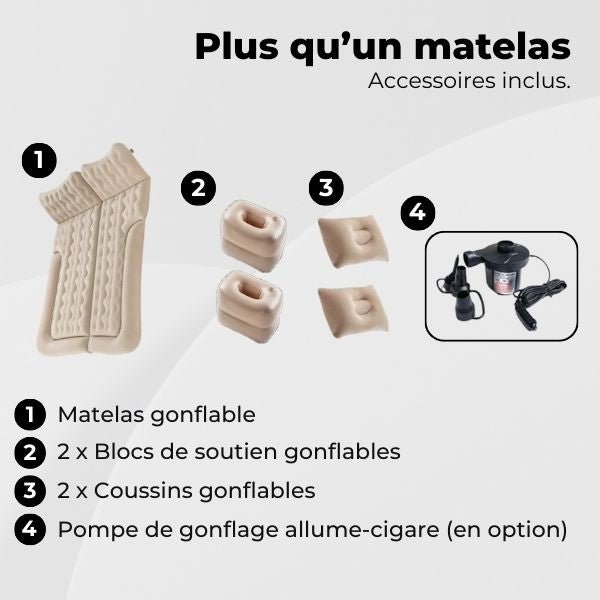 Plus qu'un matelas
Accessoires inclus.

1

2

3

4

1 Matelas gonflable
2 2 x Blocs de soutien gonflables
3 2 x Coussins gonflables
4 Pompe de gonflage allume-cigare (en option)