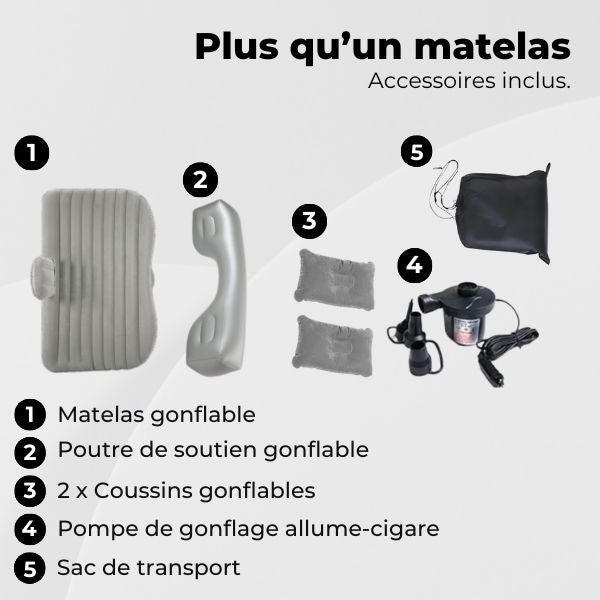 Plus qu'un matelas
Accessoires inclus.

1

2

3

5

4

1 Matelas gonflable
2 Poutre de soutien gonflable
3 2 x Coussins gonflables
4 Pompe de gonflage allume-cigare
5 Sac de transport