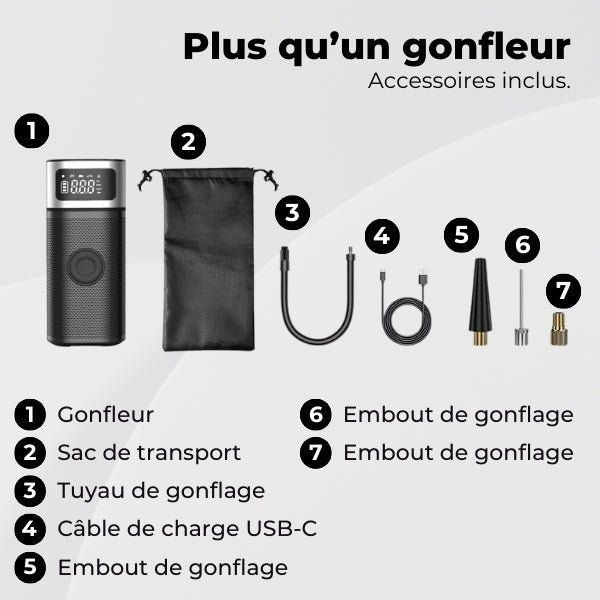 Plus qu'un gonfleur
Accessoires inclus.

1 2 3 4 5 6 7

1 Gonfleur
2 Sac de transport
3 Tuyau de gonflage
4 Câble de charge USB-C
5 Embout de gonflage

6 Embout de gonflage
7 Embout de gonflage