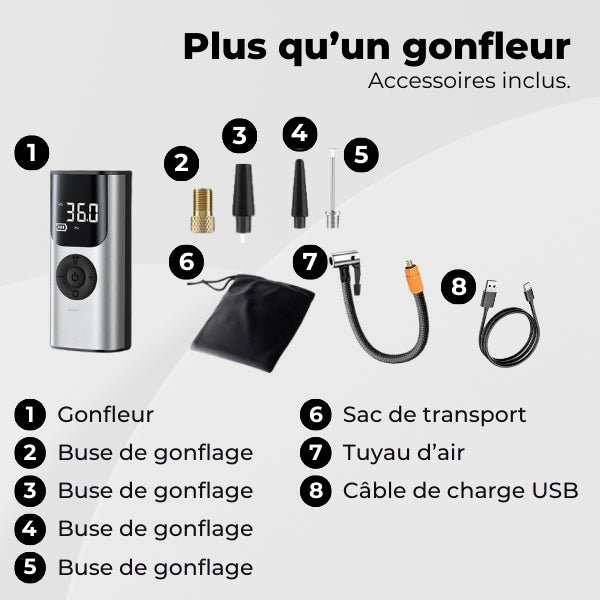 Plus qu'un gonfleur
Accessoires inclus.

1
2
3
4
5
36.0
6
7
8

1 Gonfleur
2 Buse de gonflage
3 Buse de gonflage
4 Buse de gonflage
5 Buse de gonflage

6 Sac de transport
7 Tuyau d'air
8 Câble de charge USB